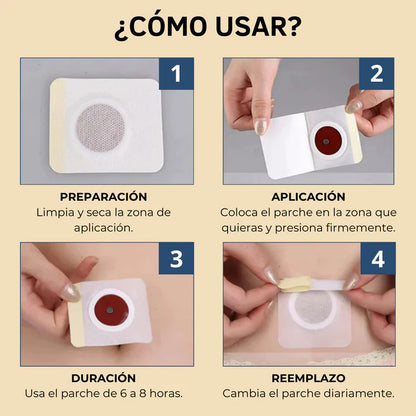 ¿CÓMO USAR?

1

PREPARACIÓN
Limpia y seca la zona de aplicación.

2

APLICACIÓN
Coloca el parche en la zona que quieras y presiona firmemente.

3

DURACIÓN
Usa el parche de 6 a 8 horas.

4

REEMPLAZO
Cambia el parche diariamente.